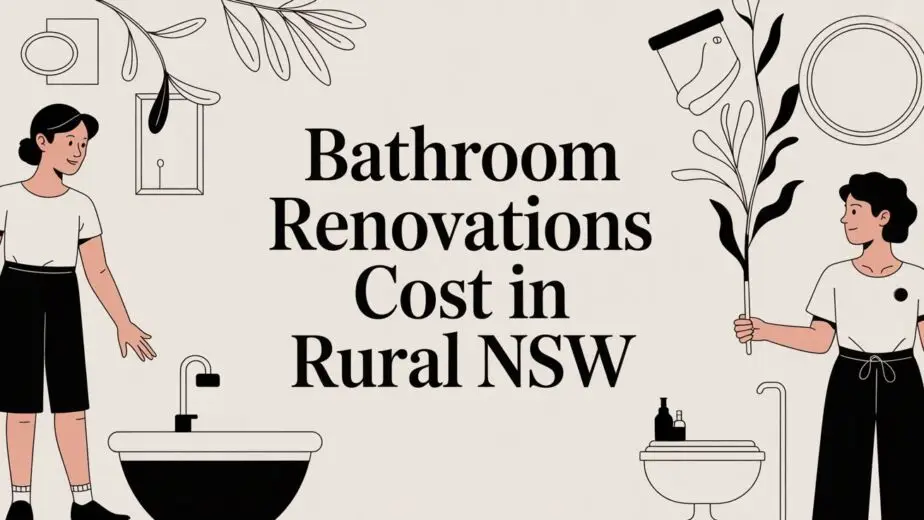 Bathroom Renovations Cost in Rural NSW